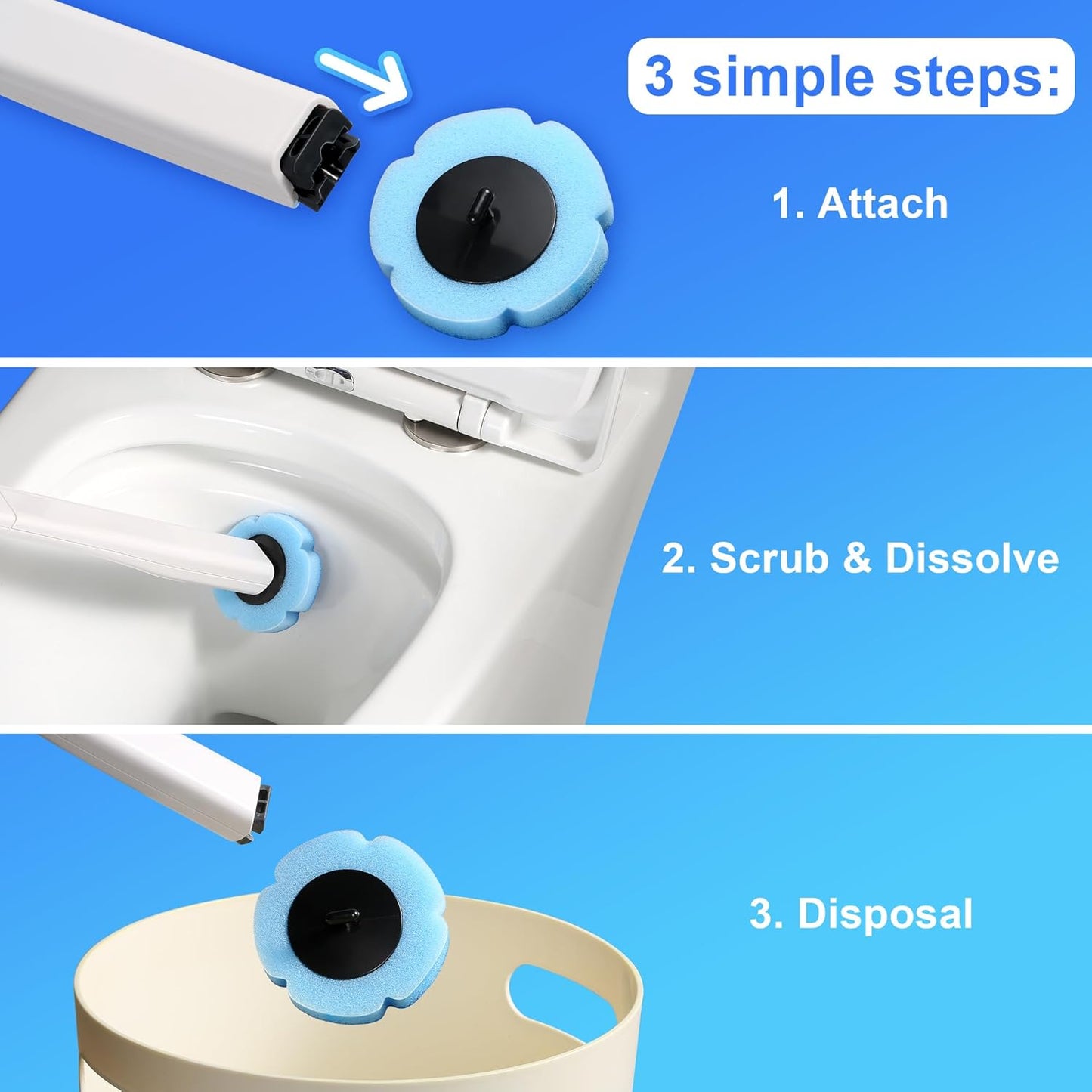 3 simple steps:

1. Attach

2. Scrub & Dissolve

3. Disposal